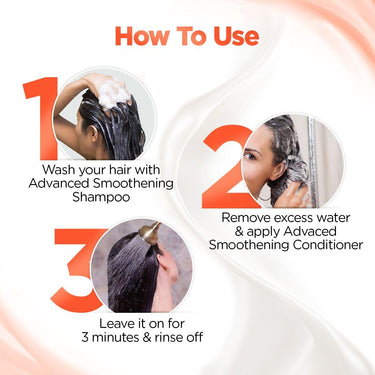 How To Use

1
Wash your hair with Advanced Smoothening Shampoo

2
Remove excess water & apply Advaced Smoothening Conditioner

3
Leave it on for 3 minutes & rinse off